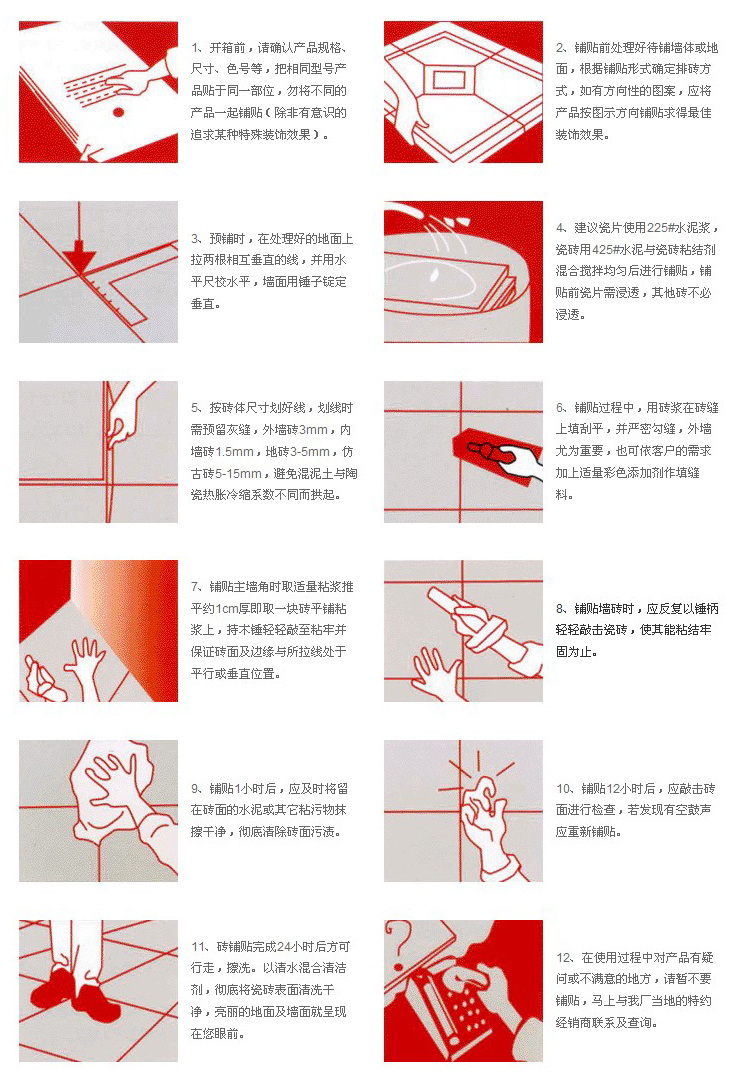 1、开箱前，请确认产品规格、尺寸、色号等，把相同型号产品贴于同一部位，勿将不同的产品一起铺贴（除非有意识的追求某种特殊装饰效果）。

2、铺贴前处理好待铺墙体或地面，根据铺贴形式确定排砖方式，如有方向性的图案，应将产品按图示方向铺贴求得最佳装饰效果。

3、预铺时，在处理好的地面上拉两根相互垂直的线，并用水平尺校水平，墙面用锤子锭定垂直。

4、建议瓷片使用225#水泥浆，瓷砖用425#水泥与瓷砖粘结剂混合搅拌均匀后进行铺贴，铺贴前瓷片需浸透，其他砖不必浸透。

5、按砖体尺寸划好线，划线时需预留灰缝，外墙砖3mm，内墙砖1.5mm，地砖3-5mm，仿古砖5-15mm，避免混泥土与陶瓷热胀冷缩系数不同而拱起。

6、铺贴过程中，用砖浆在砖缝上填刮平，并严密勾缝，外墙尤为重要，也可依客户的需求加上适量彩色添加剂作填缝料。

7、铺贴主墙角时取适量粘浆推平约1cm厚即取一块砖平铺粘浆上，持木锤轻轻敲至粘牢并保证砖面及边缘与所拉线处于平行或垂直位置。

8、铺贴墙砖时，应反复以锤柄轻轻敲击瓷砖，使其能粘结牢固为止。

9、铺贴1小时后，应及时将留在砖面的水泥或其它粘污物抹擦干净，彻底清除砖面污渍。

10、铺贴12小时后，应敲击砖面进行检查，若发现有空鼓声应重新铺贴。

11、砖铺贴完成24小时后方可行走，擦洗。以清水混合清洁剂，彻底将瓷砖表面清洗干净，亮丽的地面及墙面就呈现在您眼前。

12、在使用过程中对产品有疑问或不满意的地方，请暂不要铺贴，马上与我厂当地的特约经销商联系及查询。